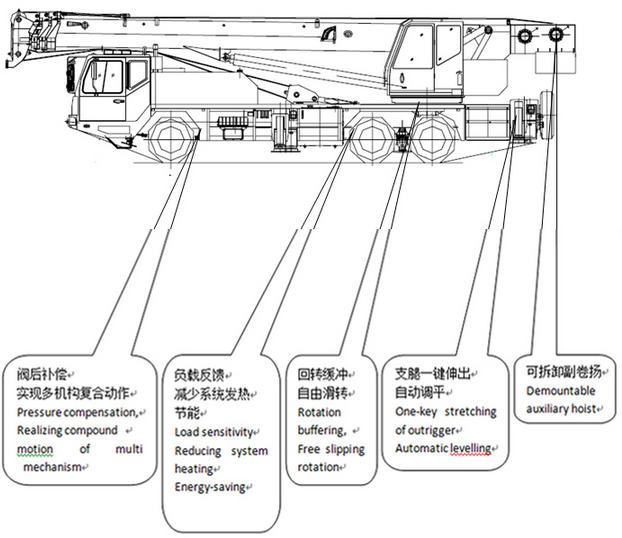 阀后补偿
实现多机构复合动作
Pressure compensation,
Realizing compound motion of multi mechanism

负载反馈
减少系统发热
节能
Load sensitivity
Reducing system heating
Energy-saving

回转缓冲
自由滑转
Rotation buffering,
Free slipping rotation

支腿一键伸出
自动调平
One-key stretching of outrigger
Automatic levelling

可拆卸副卷扬
Demountable auxiliary hoist